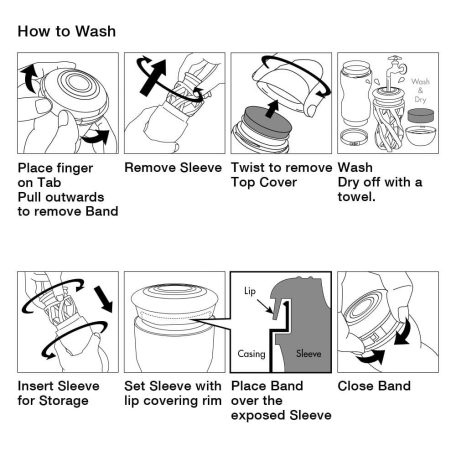 How to Wash

Wash & Dry

Place finger on Tab Pull outwards to remove Band

Remove Sleeve

Twist to remove Top Cover

Wash Dry off with a towel.

Lip

Casing

Sleeve

Insert Sleeve for Storage

Set Sleeve with lip covering rim

Place Band over the exposed Sleeve

Close Band