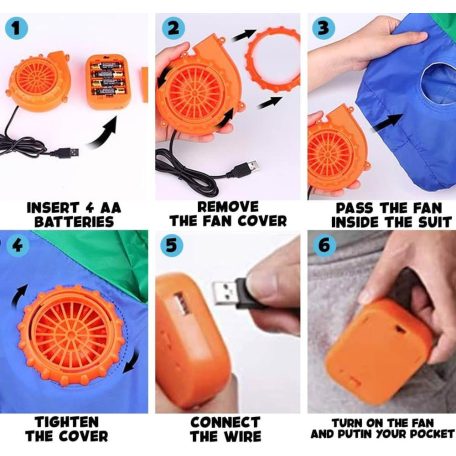 1

INSERT 4 AA BATTERIES

2

REMOVE THE FAN COVER

3

PASS THE FAN INSIDE THE SUIT

4

TIGHTEN THE COVER

5

CONNECT THE WIRE

6

TURN ON THE FAN AND PUTIN YOUR POCKET